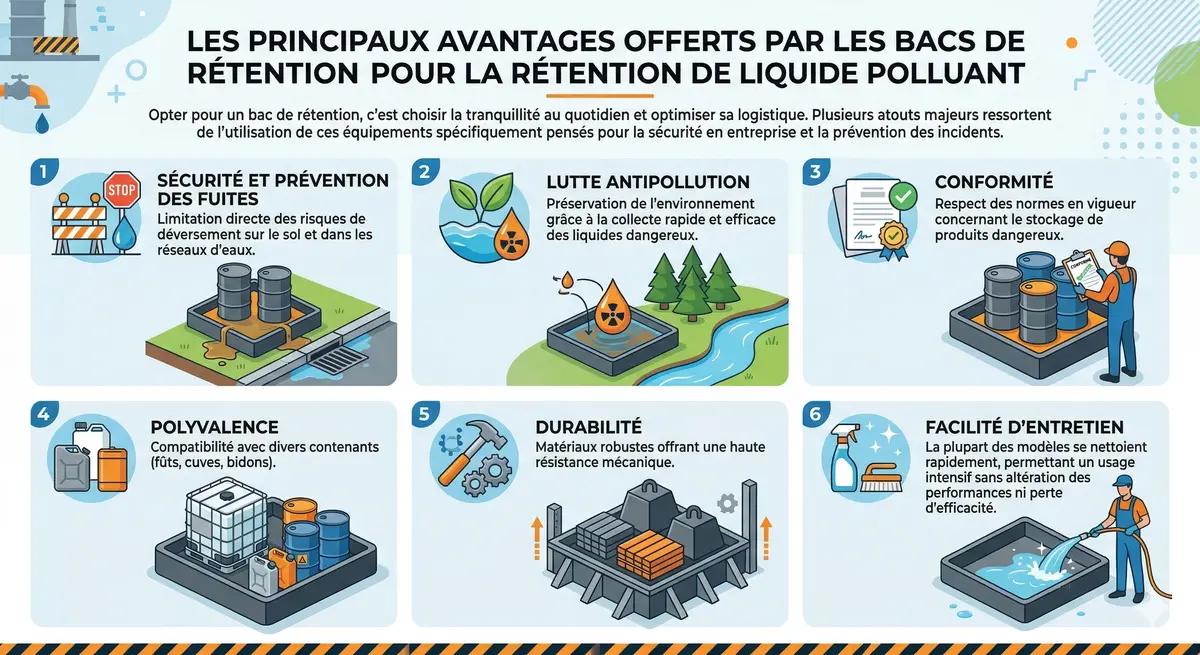 LES PRINCIPAUX AVANTAGES OFFERTS PAR LES BACS DE RÉTENTION POUR LA RÉTENTION DE LIQUIDE POLLUANT

Opter pour un bac de rétention, c'est choisir la tranquillité au quotidien et optimiser sa logistique. Plusieurs atouts majeurs ressortent de l'utilisation de ces équipements spécifiquement pensés pour la sécurité en entreprise et la prévention des incidents.

1

STOP

SÉCURITÉ ET PRÉVENTION DES FUITES

Limitation directe des risques de déversement sur le sol et dans les réseaux d'eaux.

2

LUTTE ANTIPOLLUTION

Préservation de l'environnement grâce à la collecte rapide et efficace des liquides dangereux.

3

CONFORMITÉ

Respect des normes en vigueur concernant le stockage de produits dangereux.

4

POLYVALENCE

Compatibilité avec divers contenants (fûts, cuves, bidons).

5

DURABILITÉ

Matériaux robustes offrant une haute résistance mécanique.

6

FACILITÉ D'ENTRETIEN

La plupart des modèles se nettoient rapidement, permettant un usage intensif sans altération des performances ni perte d'efficacité.