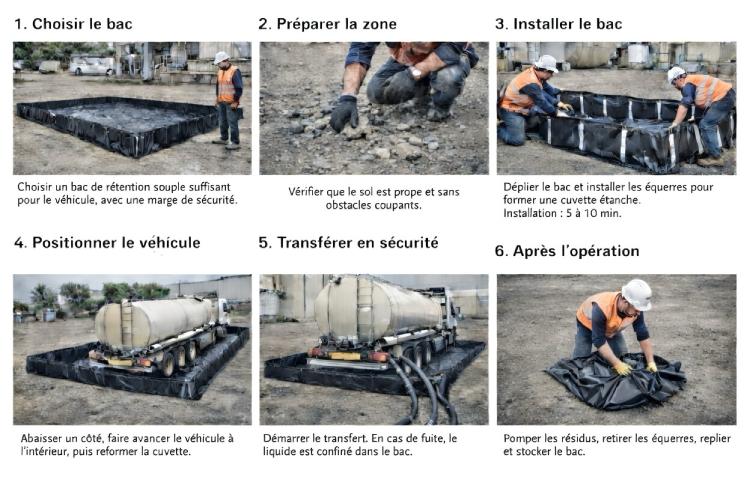 1. Choisir le bac

Choisir un bac de rétention souple suffisant pour le véhicule, avec une marge de sécurité.

2. Préparer la zone

Vérifier que le sol est prope et sans obstacles coupants.

3. Installer le bac

Déplier le bac et installer les équerres pour former une cuvette étanche. Installation : 5 à 10 min.

4. Positionner le véhicule

Abaisser un côté, faire avancer le véhicule à l'intérieur, puis reformer la cuvette.

5. Transférer en sécurité

Démarrer le transfert. En cas de fuite, le liquide est confiné dans le bac.

6. Après l'opération

Pomper les résidus, retirer les équerres, replier et stocker le bac.